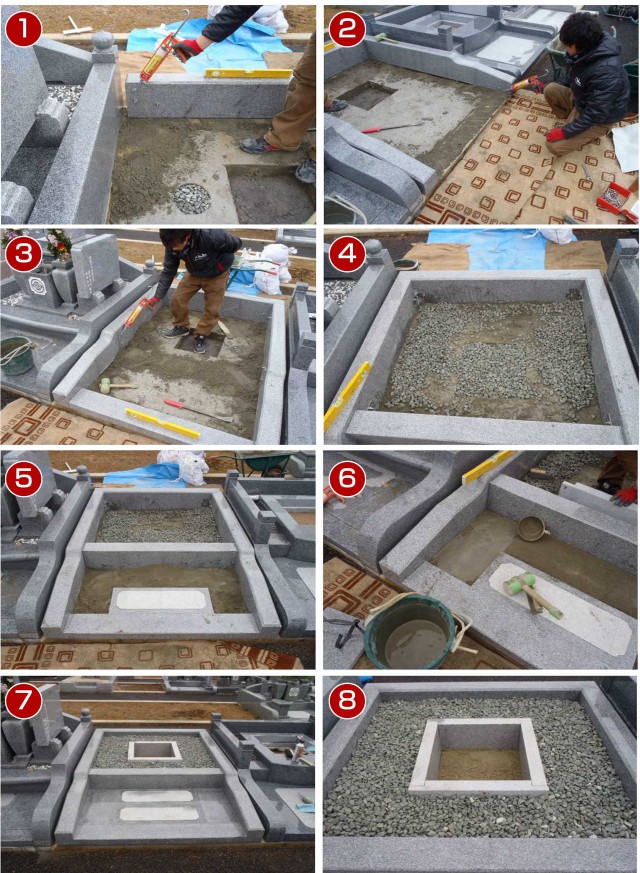 1

2

3

4

5

6

7

8